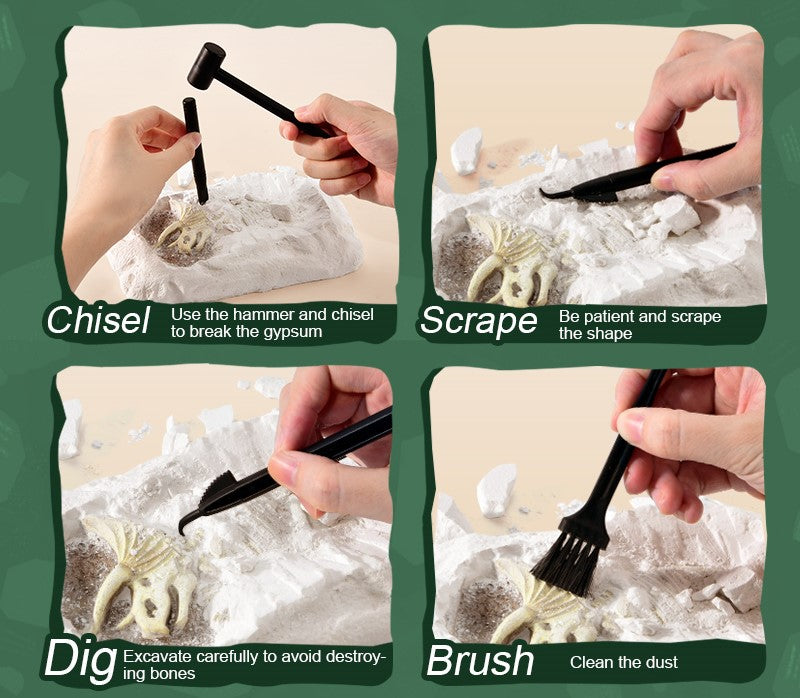 Chisel Use the hammer and chisel to break the gypsum

Scrape Be patient and scrape the shape

Dig Excavate carefully to avoid destroying bones

Brush Clean the dust